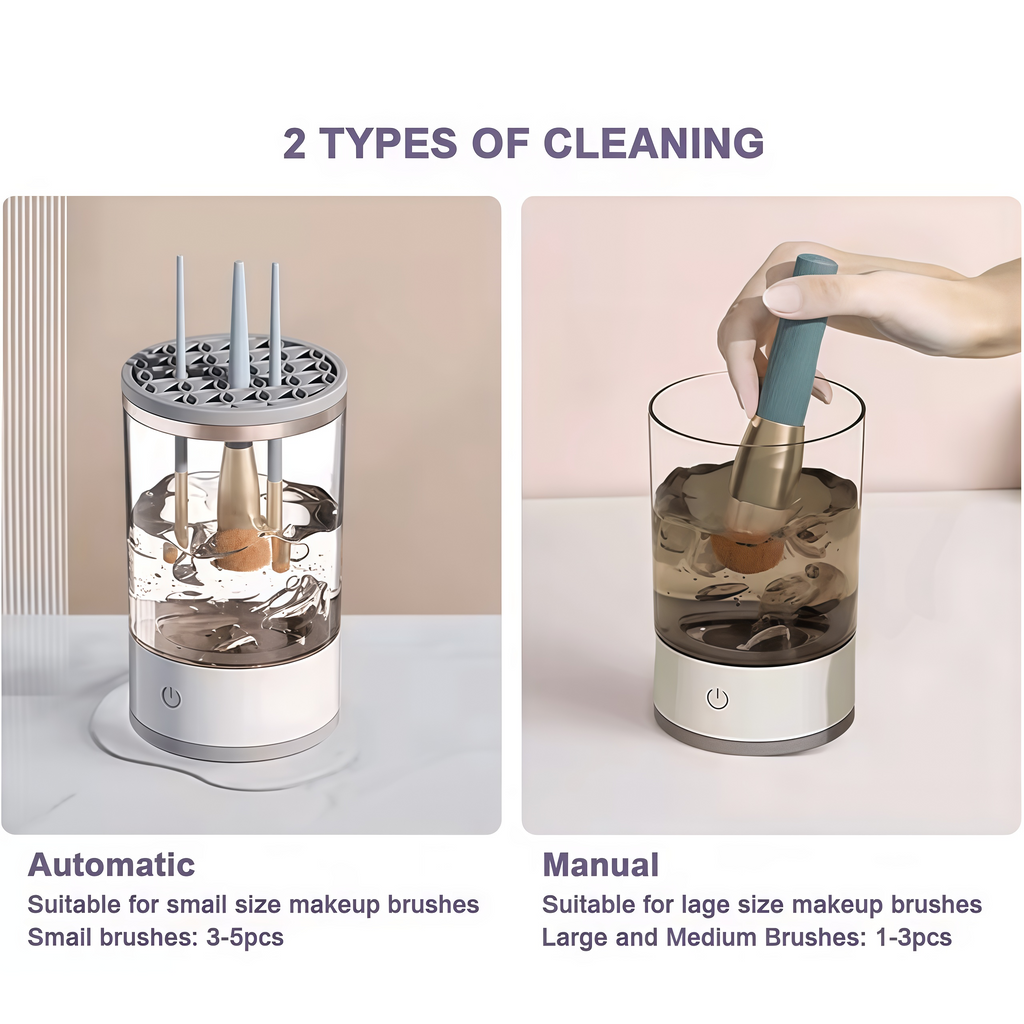 2 TYPES OF CLEANING

Automatic
Suitable for small size makeup brushes
Small brushes: 3-5pcs

Manual
Suitable for lage size makeup brushes
Large and Medium Brushes: 1-3pcs